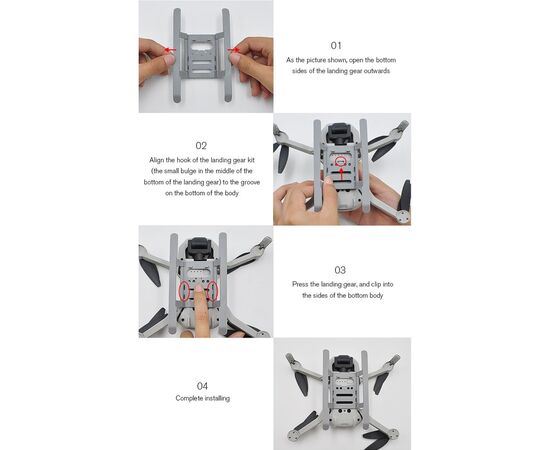 01
As the picture shown, open the bottom sides of the landing gear outwards

02
Align the hook of the landing gear kit (the small bulge in the middle of the bottom of the landing gear) to the groove on the bottom of the body

03
Press the landing gear, and clip into the sides of the bottom body

04
Complete installing