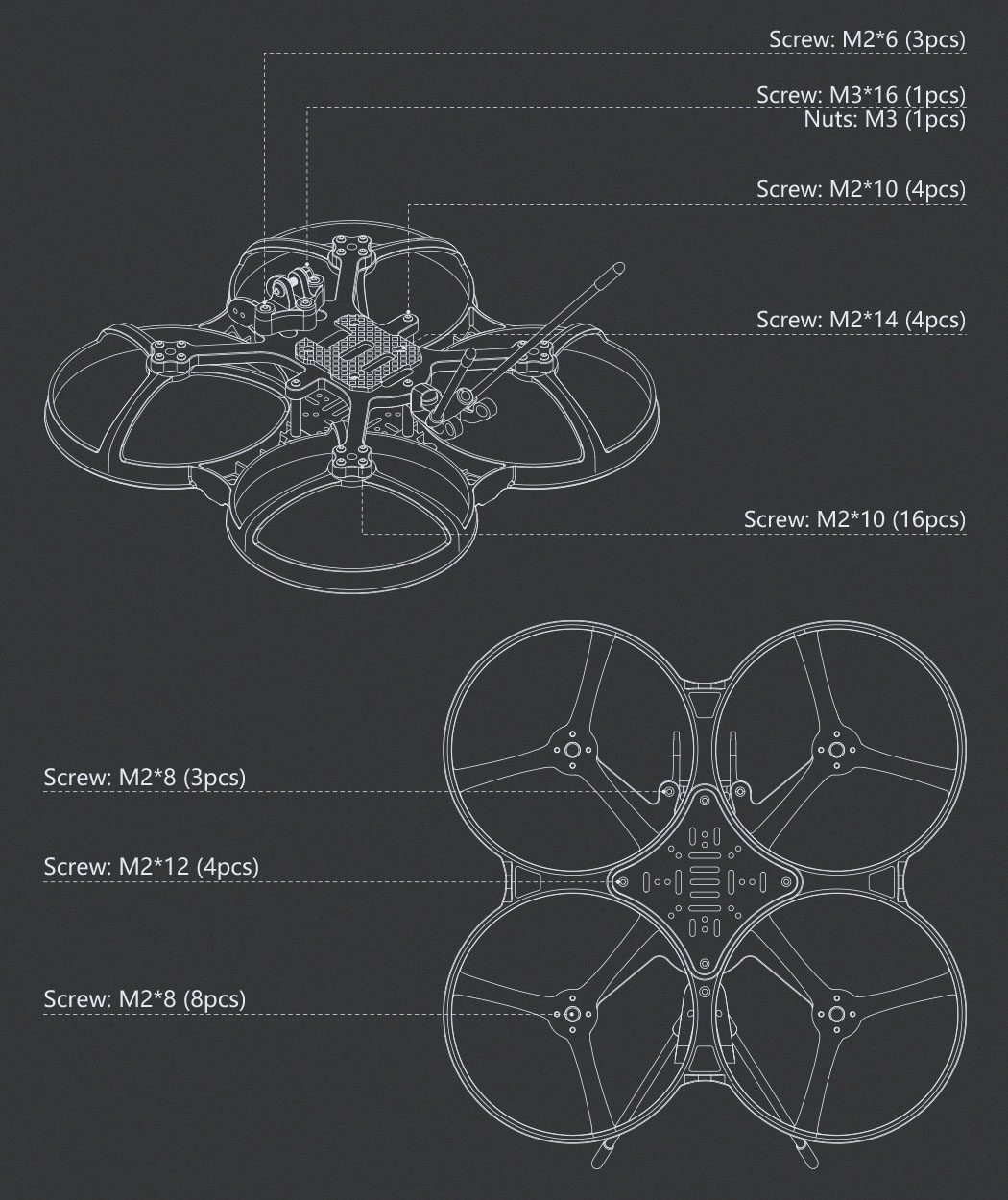 Screw: M2*6 (3pcs)

Screw: M3*16 (1pcs)
Nuts: M3 (1pcs)

Screw: M2*10 (4pcs)

Screw: M2*14 (4pcs)

Screw: M2*10 (16pcs)

Screw: M2*8 (3pcs)

Screw: M2*12 (4pcs)

Screw: M2*8 (8pcs)