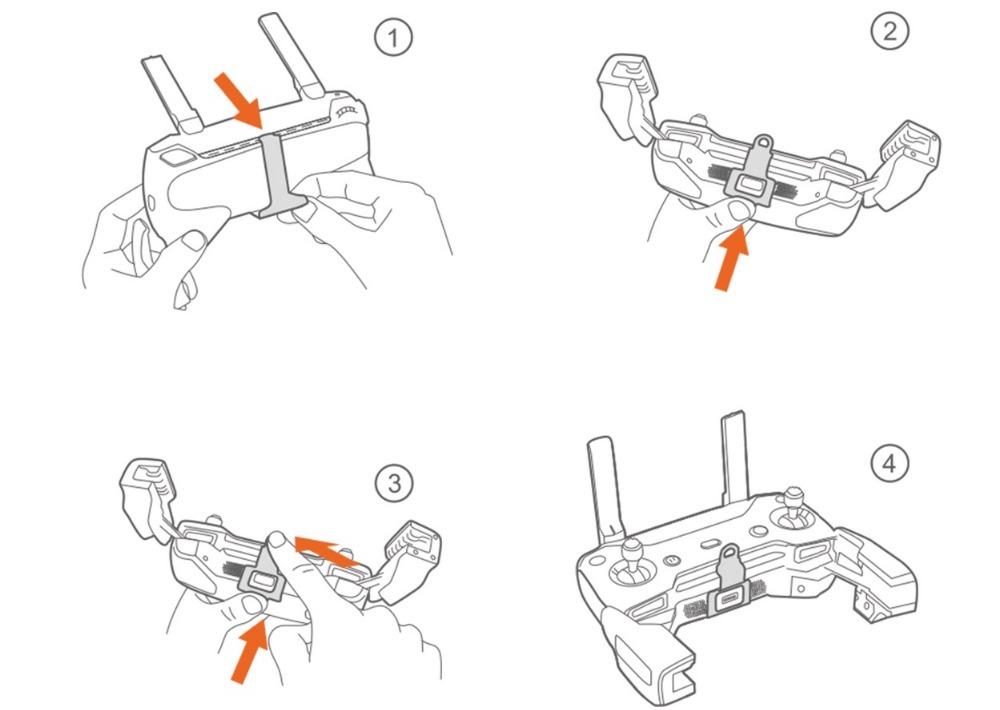 1

2

3

4